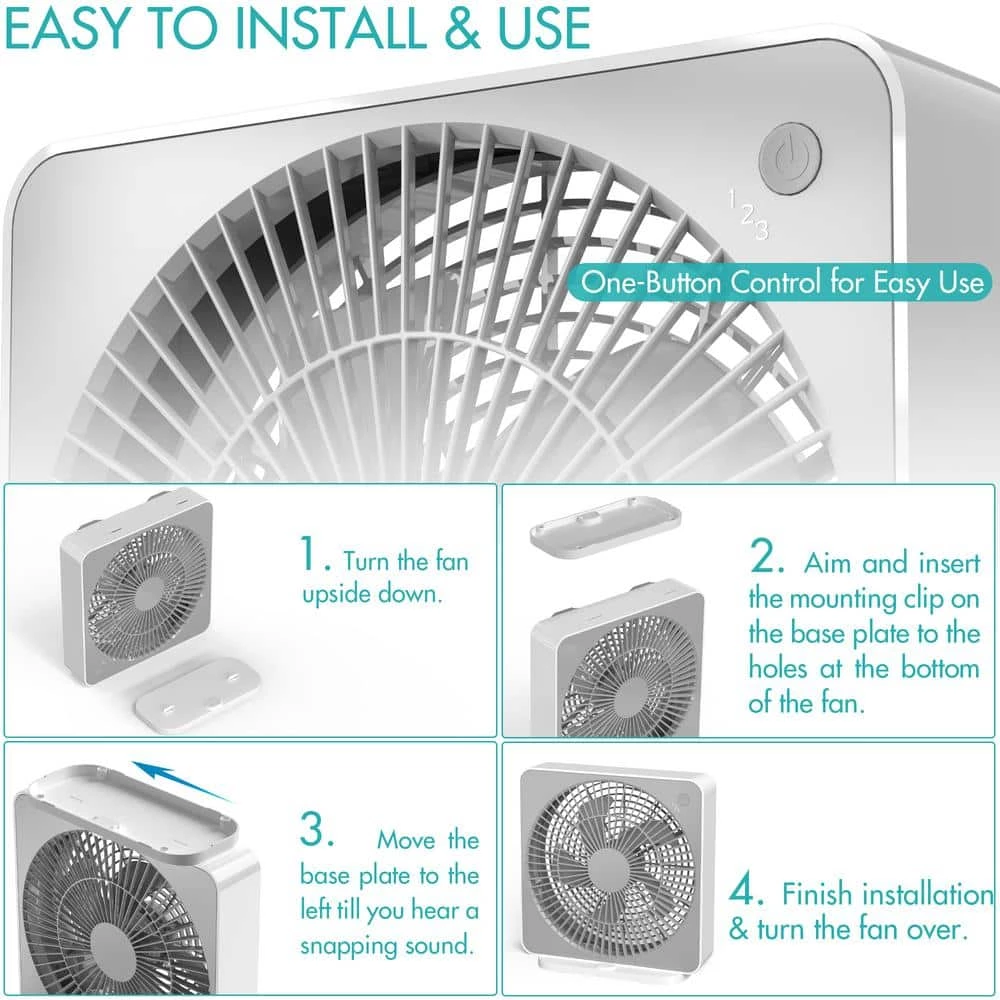 EASY TO INSTALL & USE

1
2
3

One-Button Control for Easy Use

1. Turn the fan upside down.

2. Aim and insert the mounting clip on the base plate to the holes at the bottom of the fan.

3. Move the base plate to the left till you hear a snapping sound.

4. Finish installation & turn the fan over.