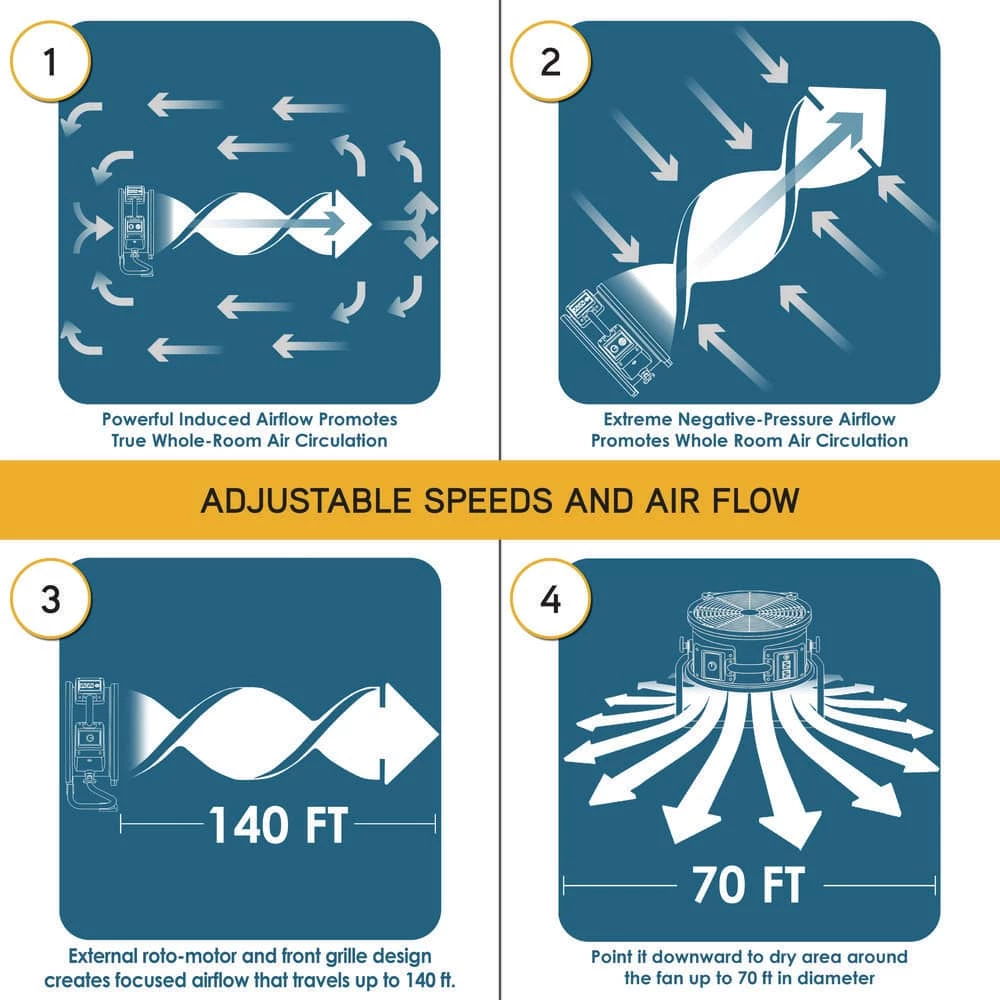 1

Powerful Induced Airflow Promotes True Whole-Room Air Circulation

2

Extreme Negative-Pressure Airflow Promotes Whole Room Air Circulation

ADJUSTABLE SPEEDS AND AIR FLOW

3

140 FT

External roto-motor and front grille design creates focused airflow that travels up to 140 ft.

4

70 FT

Point it downward to dry area around the fan up to 70 ft in diameter